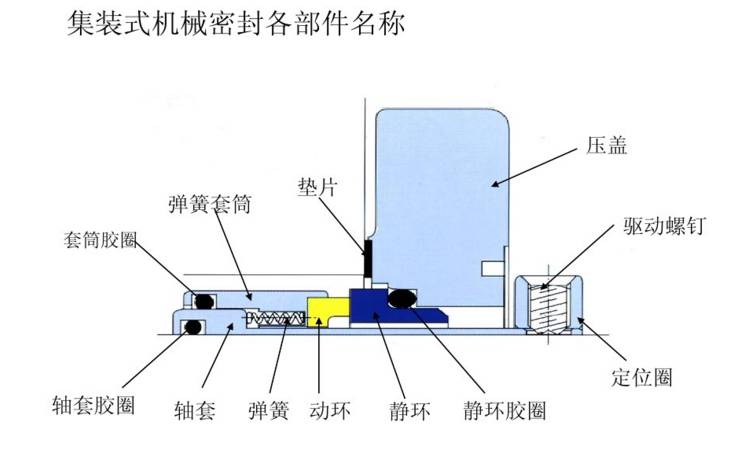 集装式机械密封各部件名称

压盖

垫片

弹簧套筒

驱动螺钉

套筒胶圈

定位圈

轴套胶圈

轴套

弹簧

动环

静环

静环胶圈